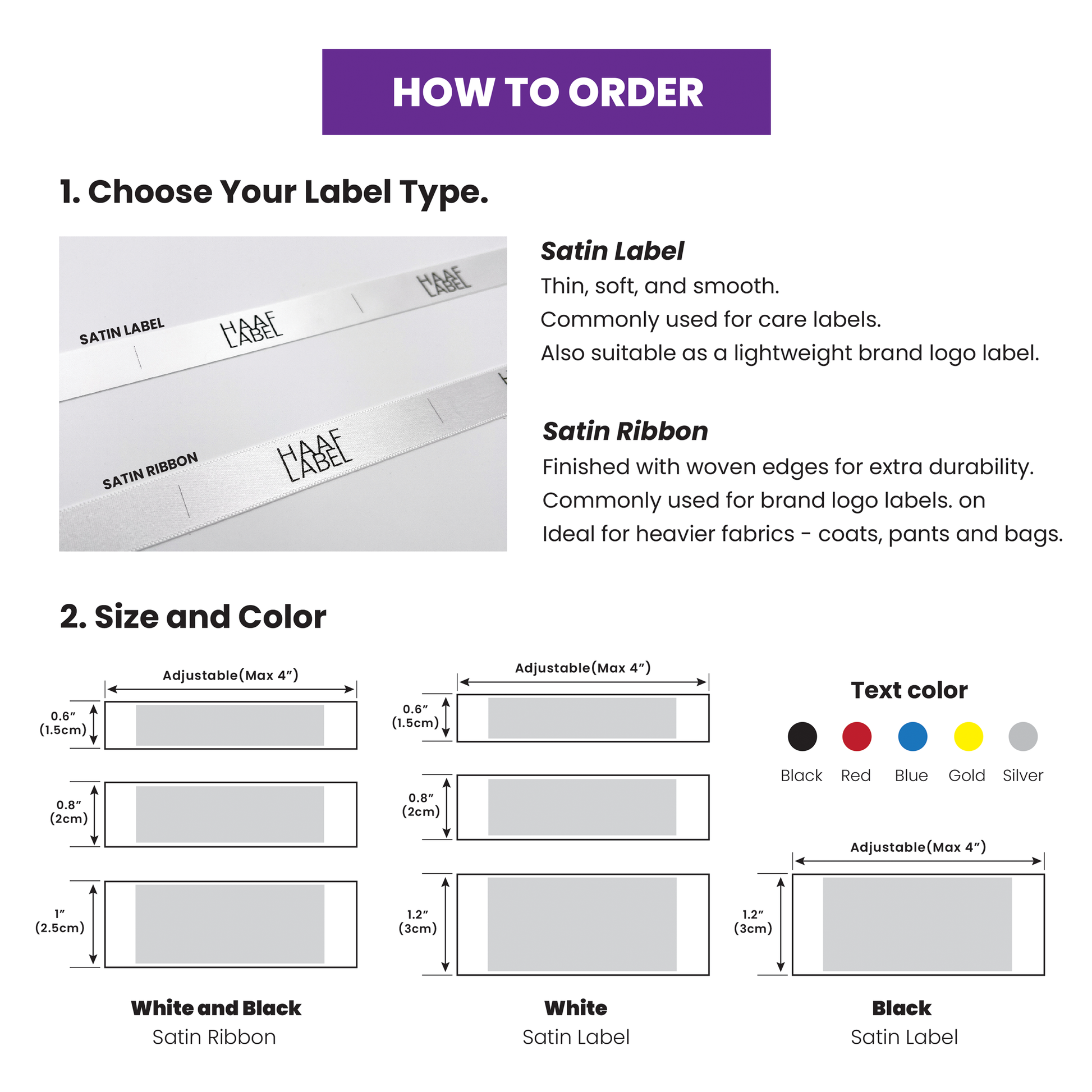 HOW TO ORDER

1. Choose Your Label Type.

SATIN LABEL
HAAF LABEL
HAAF LABEL

SATIN RIBBON
HAAF LABEL

Satin Label
Thin, soft, and smooth.
Commonly used for care labels.
Also suitable as a lightweight brand logo label.

Satin Ribbon
Finished with woven edges for extra durability.
Commonly used for brand logo labels. on
Ideal for heavier fabrics - coats, pants and bags.

2. Size and Color

Adjustable(Max 4″)
0.6″ (1.5cm)
0.8″ (2cm)
1″ (2.5cm)

White and Black
Satin Ribbon

Adjustable(Max 4″)
0.6″ (1.5cm)
0.8″ (2cm)
1.2″ (3cm)

White
Satin Label

Text color
Black Red Blue Gold Silver

Adjustable(Max 4″)
1.2″ (3cm)

Black
Satin Label